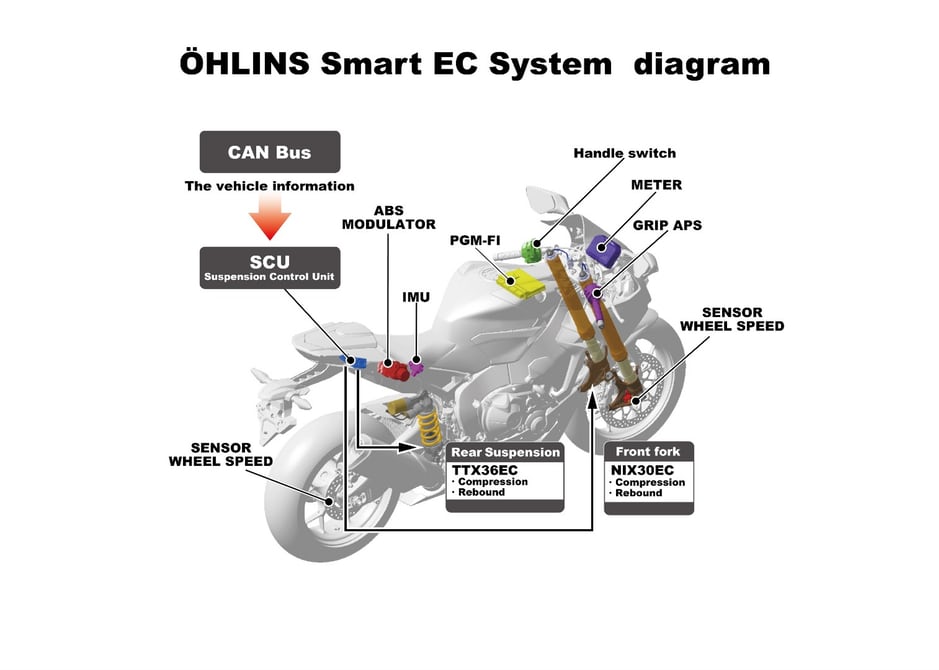 ÖHLINS Smart EC System diagram

CAN Bus

The vehicle information

SCU
Suspension Control Unit

ABS MODULATOR

IMU

PGM-FI

Handle switch

METER

GRIP APS

SENSOR WHEEL SPEED

SENSOR WHEEL SPEED

Rear Suspension
TTX36EC
· Compression
· Rebound

Front fork
NIX30EC
· Compression
· Rebound